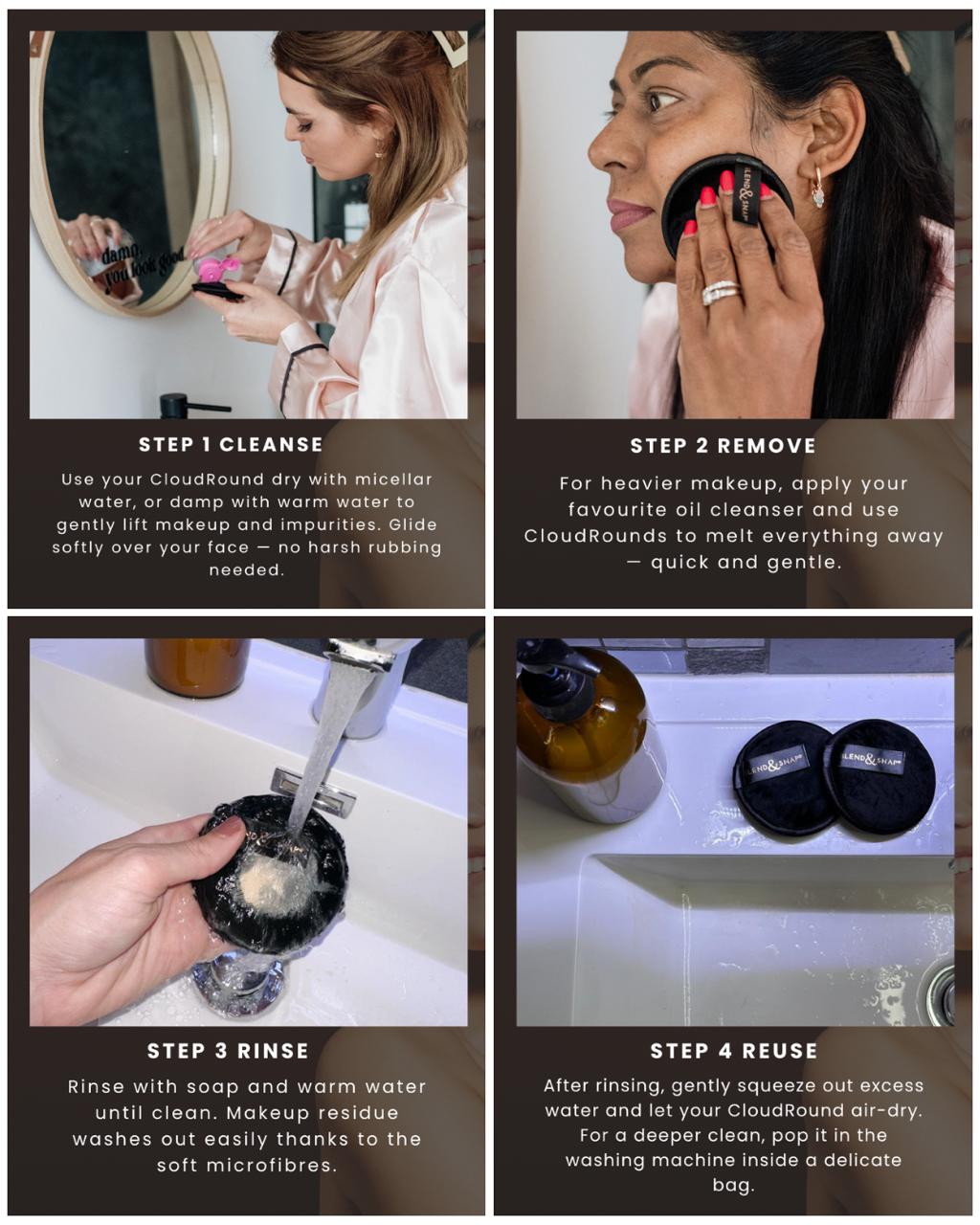 damn, you look good

STEP 1 CLEANSE

Use your CloudRound dry with micellar water, or damp with warm water to gently lift makeup and impurities. Glide softly over your face — no harsh rubbing needed.

BLEND&SNAP

STEP 2 REMOVE

For heavier makeup, apply your favourite oil cleanser and use CloudRounds to melt everything away — quick and gentle.

STEP 3 RINSE

Rinse with soap and warm water until clean. Makeup residue washes out easily thanks to the soft microfibres.

BLEND&SNAP BLEND&SNAP

STEP 4 REUSE

After rinsing, gently squeeze out excess water and let your CloudRound air-dry. For a deeper clean, pop it in the washing machine inside a delicate bag.