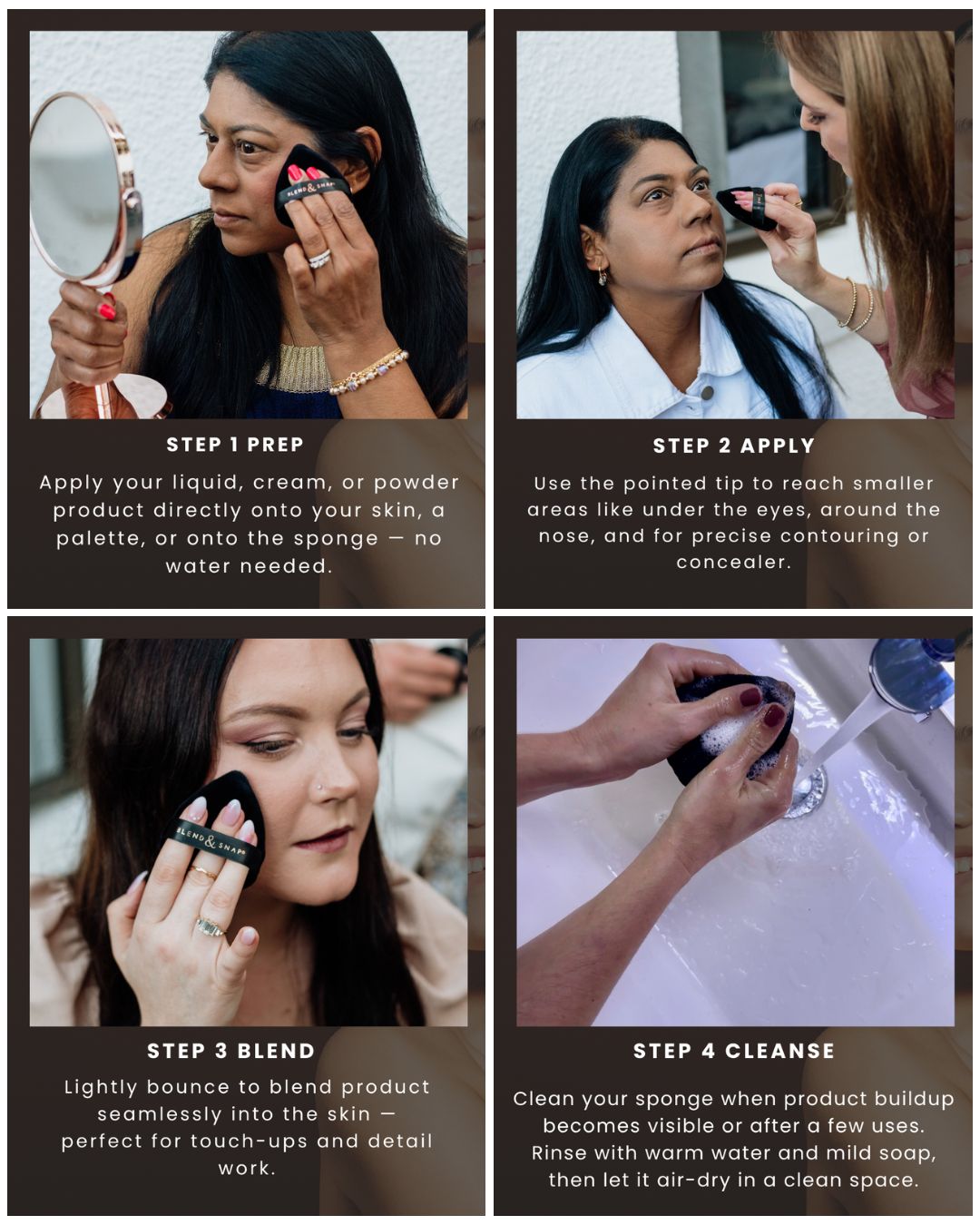 BLEND & SNAP

STEP 1 PREP

Apply your liquid, cream, or powder product directly onto your skin, a palette, or onto the sponge — no water needed.

STEP 2 APPLY

Use the pointed tip to reach smaller areas like under the eyes, around the nose, and for precise contouring or concealer.

BLEND & SNAP

STEP 3 BLEND

Lightly bounce to blend product seamlessly into the skin — perfect for touch-ups and detail work.

STEP 4 CLEANSE

Clean your sponge when product buildup becomes visible or after a few uses. Rinse with warm water and mild soap, then let it air-dry in a clean space.